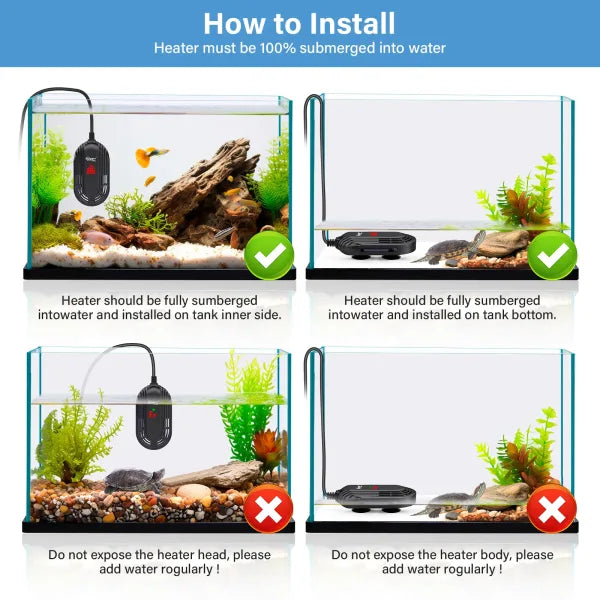 How to Install
Heater must be 100% submerged into water

Heater should be fully sumberged intowater and installed on tank inner side.

Heater should be fully sumberged intowater and installed on tank bottom.

Do not expose the heater head, please add water rogularly !

Do not expose the heater body, please add water rogularly !