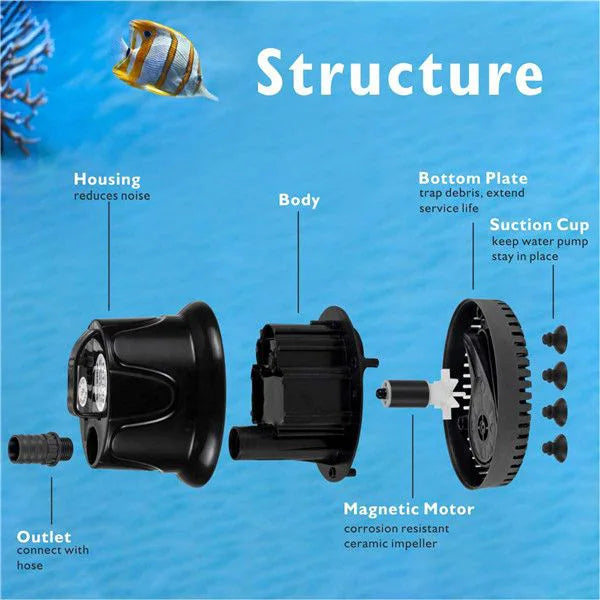 Structure

Housing
reduces noise

Body

Bottom Plate
trap debris, extend service life

Suction Cup
keep water pump stay in place

Outlet
connect with hose

Magnetic Motor
corrosion resistant ceramic impeller